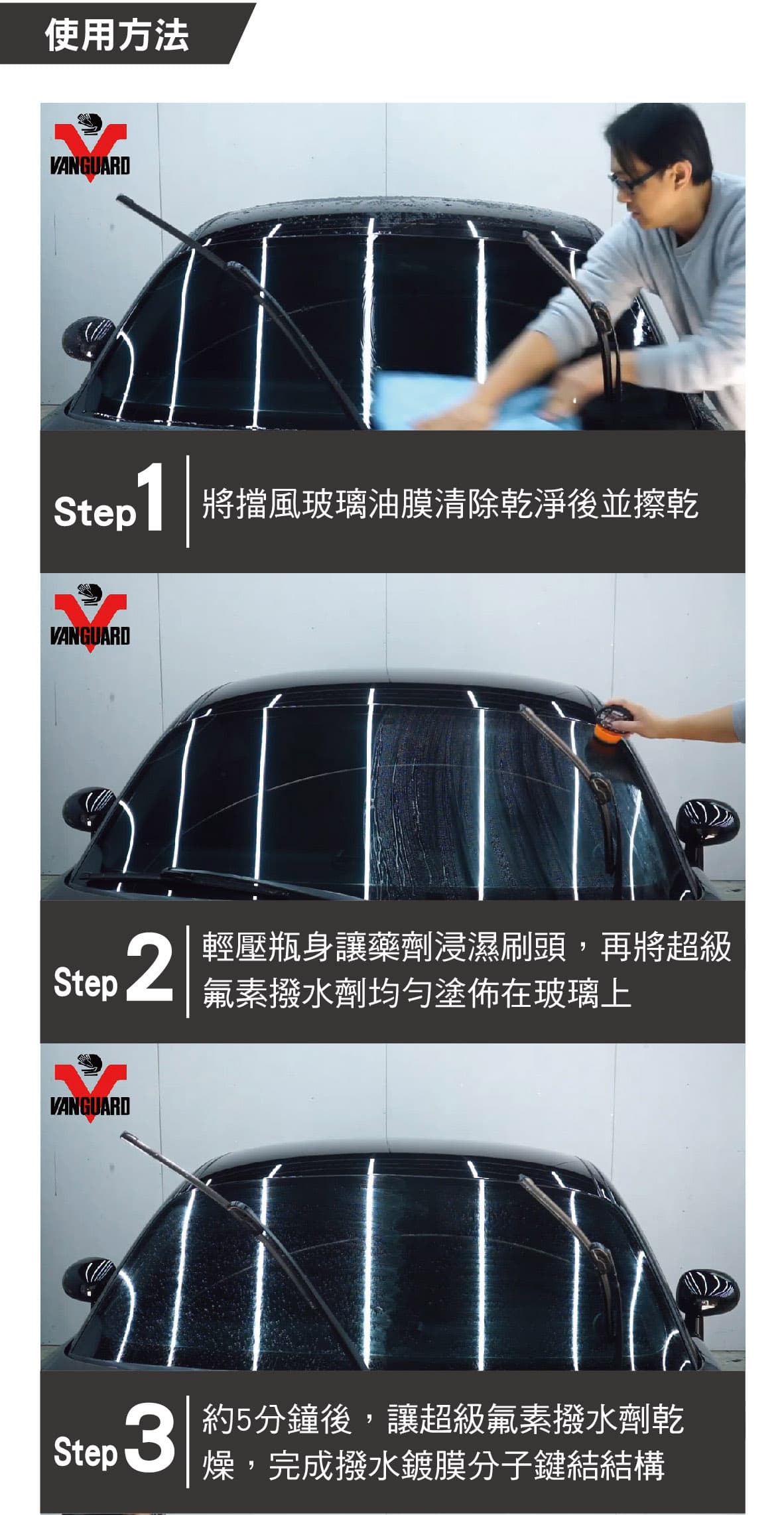 使用方法

VANGUARD

Step 1 將擋風玻璃油膜清除乾淨後並擦乾

VANGUARD

Step 2 輕壓瓶身讓藥劑浸濕刷頭，再將超級氟素撥水劑均勻塗佈在玻璃上

VANGUARD

Step 3 約5分鐘後，讓超級氟素撥水劑乾燥，完成撥水鍍膜分子鍵結結構